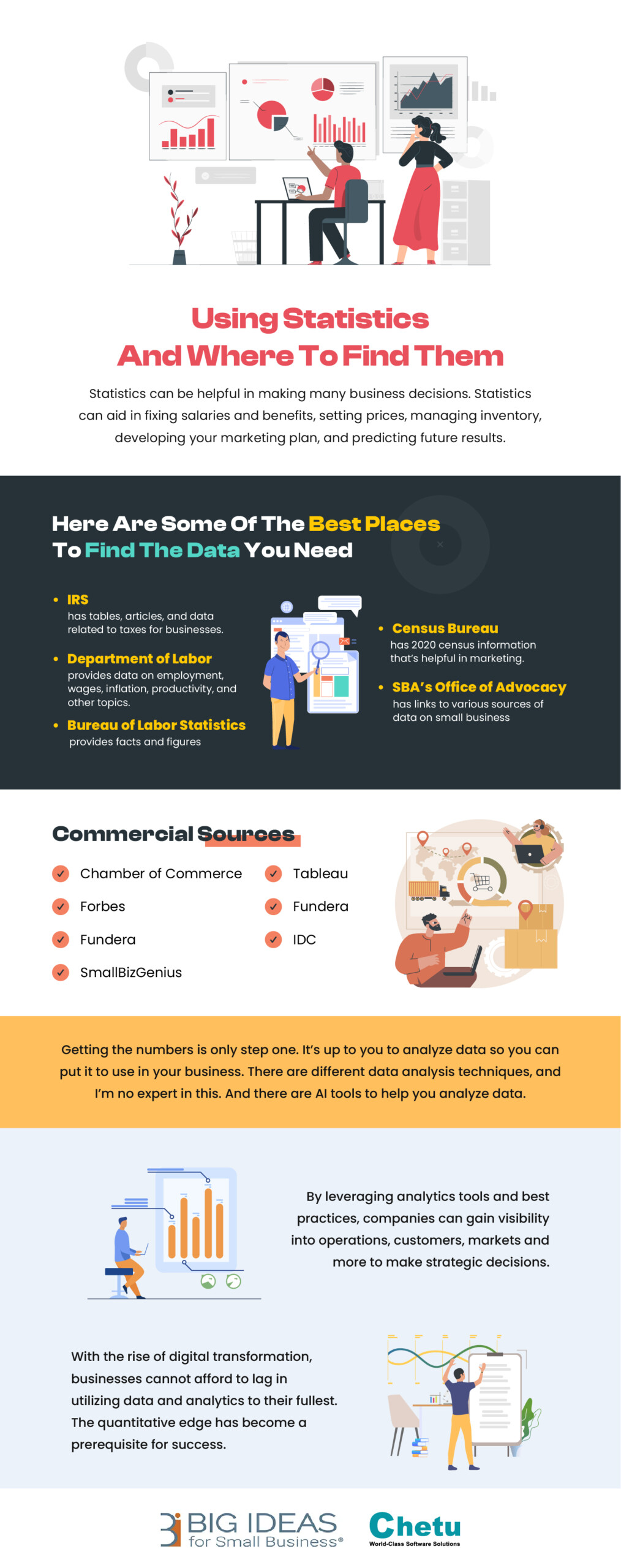 Using Statistics And Where To Find Them

Statistics can be helpful in making many business decisions. Statistics can aid in fixing salaries and benefits, setting prices, managing inventory, developing your marketing plan, and predicting future results.

Here Are Some Of The Best Places To Find The Data You Need

• IRS
has tables, articles, and data related to taxes for businesses.

• Department of Labor
provides data on employment, wages, inflation, productivity, and other topics.

• Bureau of Labor Statistics
provides facts and figures

• Census Bureau
has 2020 census information that's helpful in marketing.

• SBA's Office of Advocacy
has links to various sources of data on small business

Commercial Sources

Chamber of Commerce
Forbes
Fundera
SmallBizGenius
Tableau
Fundera
IDC

Getting the numbers is only step one. It's up to you to analyze data so you can put it to use in your business. There are different data analysis techniques, and I'm no expert in this. And there are AI tools to help you analyze data.

By leveraging analytics tools and best practices, companies can gain visibility into operations, customers, markets and more to make strategic decisions.

With the rise of digital transformation, businesses cannot afford to lag in utilizing data and analytics to their fullest. The quantitative edge has become a prerequisite for success.

BIG IDEAS for Small Business®

Chetu
World-Class Software Solutions